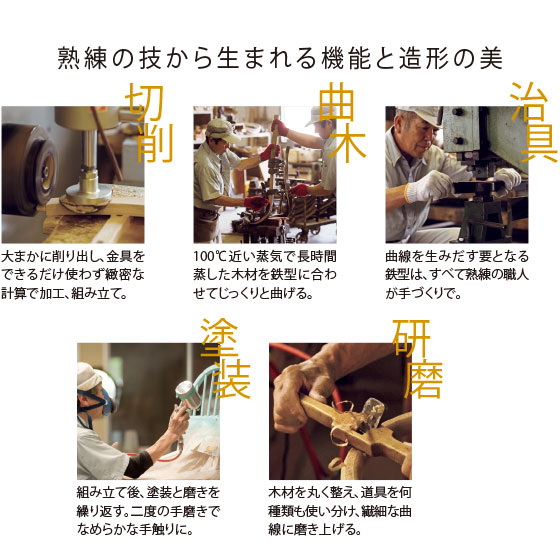 熟練の技から生まれる機能と造形の美

切削

大まかに削り出し、金具をできるだけ使わず緻密な計算で加工、組み立て。

曲木

100℃近い蒸気で長時間蒸した木材を鉄型に合わせてじっくりと曲げる。

治具

曲線を生みだす要となる鉄型は、すべて熟練の職人が手づくりで。

塗装

組み立て後、塗装と磨きを繰り返す。二度の手磨きでなめらかな手触りに。

研磨

木材を丸く整え、道具を何種類も使い分け、繊細な曲線に磨き上げる。