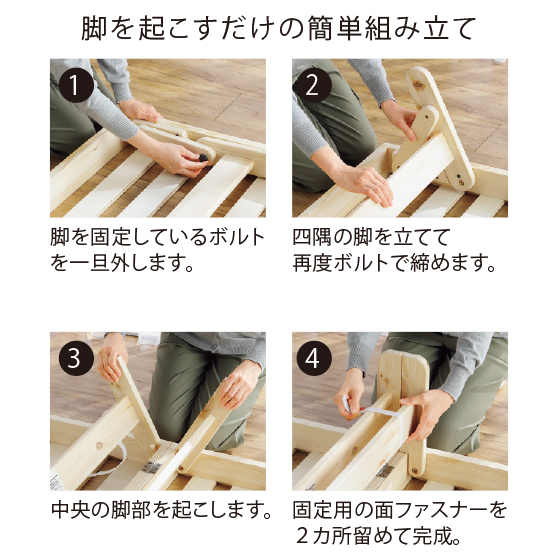 脚を起こすだけの簡単組み立て

1

脚を固定しているボルトを一旦外します。

2

四隅の脚を立てて再度ボルトで締めます。

3

中央の脚部を起こします。

4

固定用の面ファスナーを２カ所留めて完成。