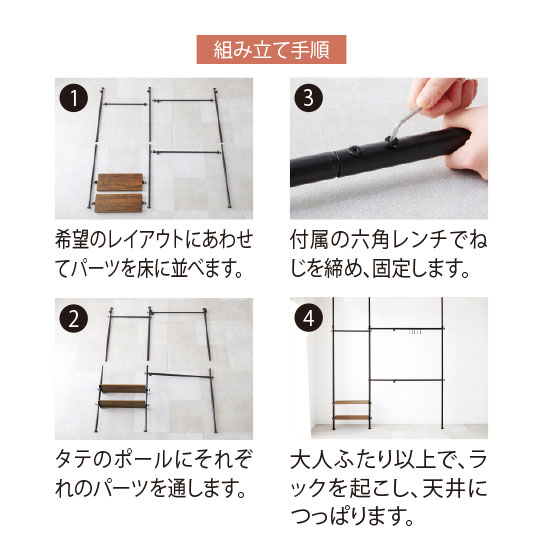 組み立て手順

1

希望のレイアウトにあわせてパーツを床に並べます。

2

タテのポールにそれぞれのパーツを通します。

3

付属の六角レンチでねじを締め、固定します。

4

大人ふたり以上で、ラックを起こし、天井につっぱります。