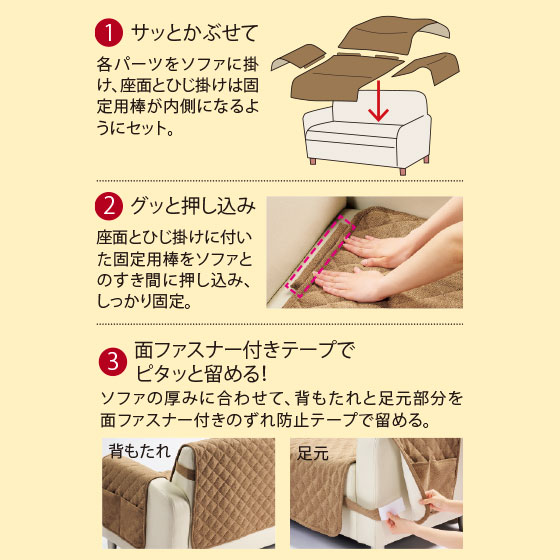 1 サッとかぶせて

各パーツをソファに掛け、座面とひじ掛けは固定用棒が内側になるようにセット。

2 グッと押し込み

座面とひじ掛けに付いた固定用棒をソファとのすき間に押し込み、しっかり固定。

3 面ファスナー付きテープでピタッと留める!

ソファの厚みに合わせて、背もたれと足元部分を面ファスナー付きのずれ防止テープで留める。

背もたれ

足元