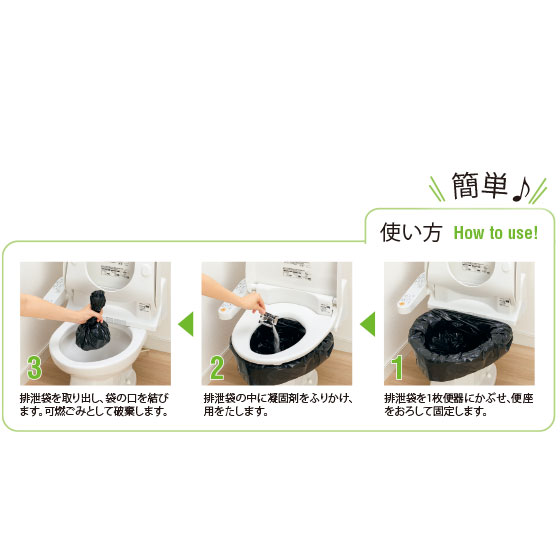 簡単♪

使い方 How to use!

3
排泄袋を取り出し、袋の口を結びます。可燃ごみとして破棄します。

2
排泄袋の中に凝固剤をふりかけ、用をたします。

1
排泄袋を1枚便器にかぶせ、便座をおろして固定します。