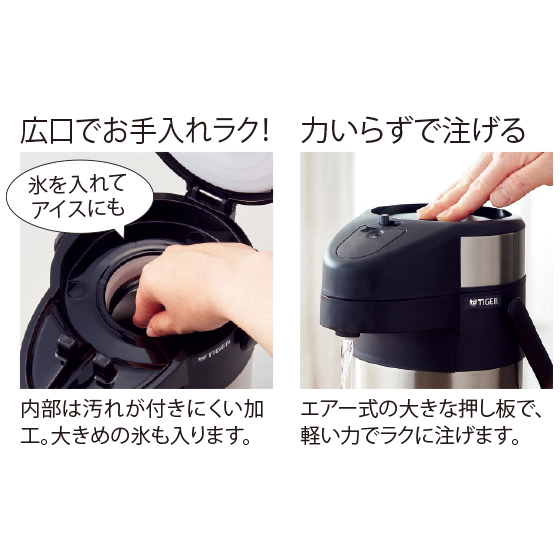 広口でお手入れラク!

氷を入れてアイスにも

TIGER

内部は汚れが付きにくい加工。大きめの氷も入ります。

力いらずで注げる

TIGER

エアー式の大きな押し板で、軽い力でラクに注げます。