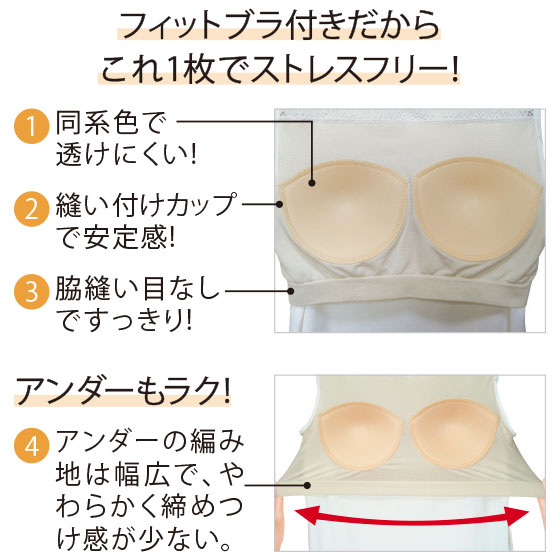 フィットブラ付きだから
これ1枚でストレスフリー!

1 同系色で透けにくい!

2 縫い付けカップで安定感!

3 脇縫い目なしですっきり!

アンダーもラク!

4 アンダーの編み地は幅広で、やわらかく締めつけ感が少ない。