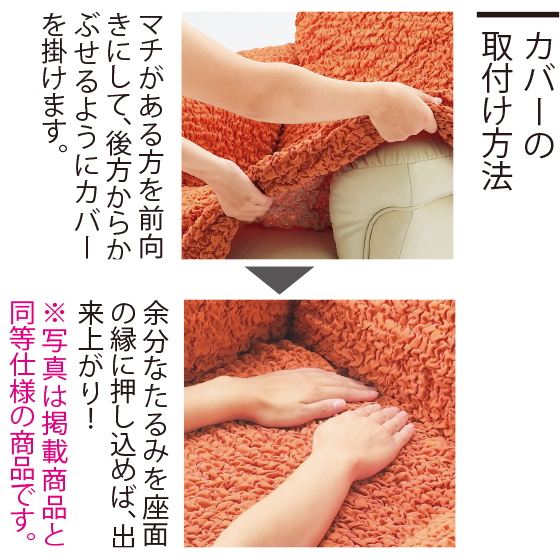 カバーの取付け方法

マチがある方を前向きにして、後方からかぶせるようにカバーを掛けます。

余分なたるみを座面の縁に押し込めば、出来上がり！

※写真は掲載商品と同等仕様の商品です。