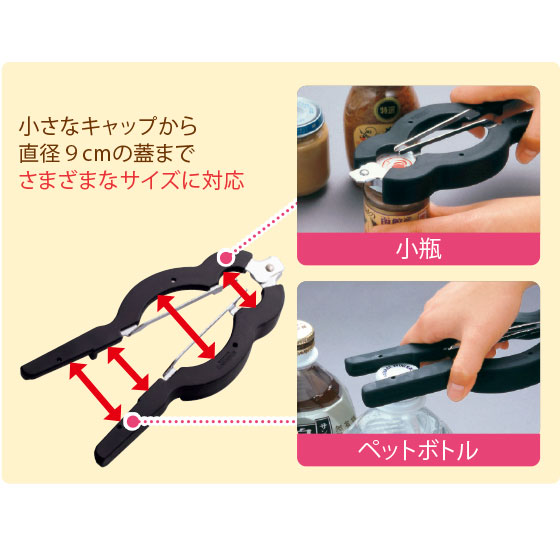 小さなキャップから
直径９cmの蓋まで
さまざまなサイズに対応

小瓶

ペットボトル