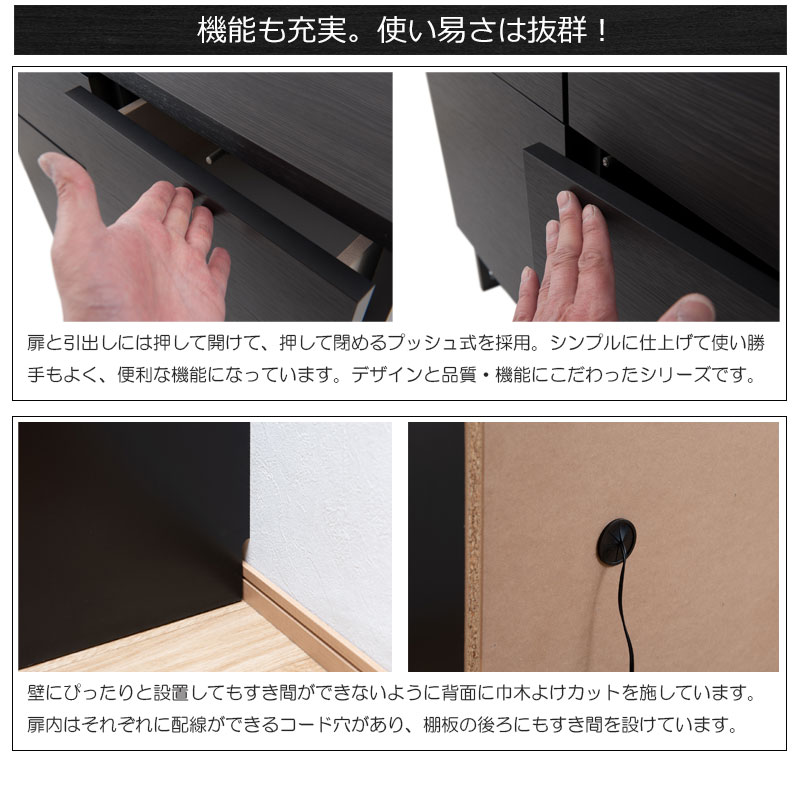 機能も充実。使い易さは抜群！

扉と引出しには押して開けて、押して閉めるプッシュ式を採用。シンプルに仕上げて使い勝手もよく、便利な機能になっています。デザインと品質・機能にこだわったシリーズです。

壁にぴったりと設置してもすき間ができないように背面に巾木よけカットを施しています。扉内はそれぞれに配線ができるコード穴があり、棚板の後ろにもすき間を設けています。