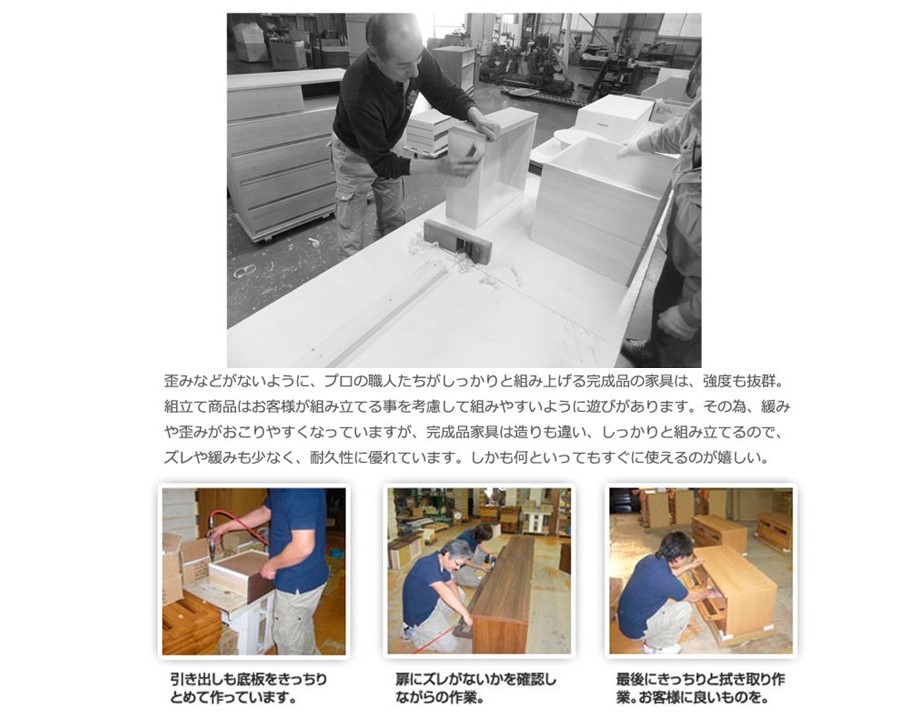 歪みなどがないように、プロの職人たちがしっかりと組み上げる完成品の家具は、強度も抜群。組立て商品はお客様が組み立てる事を考慮して組みやすいように遊びがあります。その為、緩みや歪みがおこりやすくなっていますが、完成品家具は造りも違い、しっかりと組み立てるので、ズレや緩みも少なく、耐久性に優れています。しかも何といってもすぐに使えるのが嬉しい。

引き出しも底板をきっちりとめて作っています。

扉にズレがないかを確認しながらの作業。

最後にきっちりと拭き取り作業。お客様に良いものを。