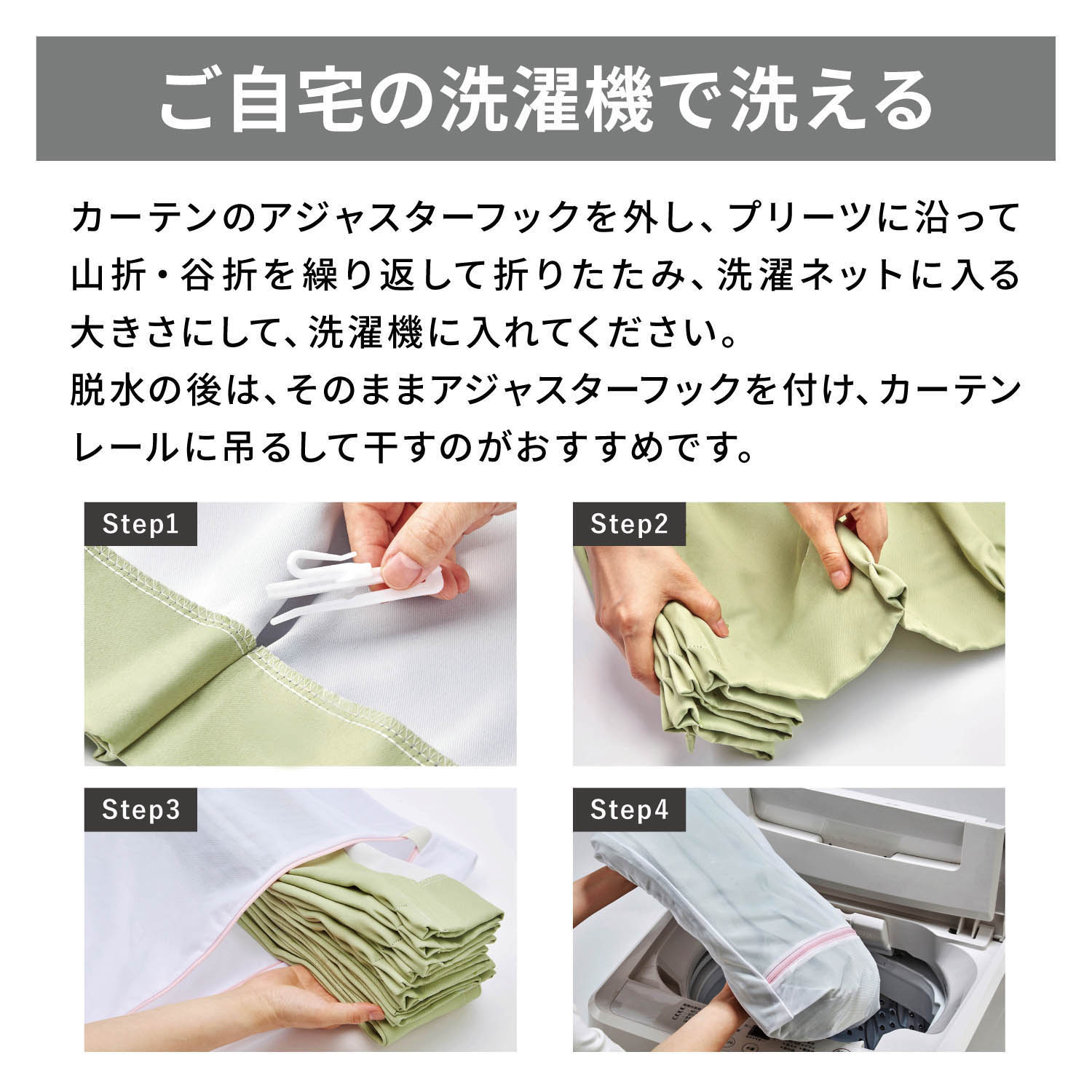 ご自宅の洗濯機で洗える

カーテンのアジャスターフックを外し、プリーツに沿って山折・谷折を繰り返して折りたたみ、洗濯ネットに入る大きさにして、洗濯機に入れてください。
脱水の後は、そのままアジャスターフックを付け、カーテンレールに吊るして干すのがおすすめです。

Step1

Step2

Step3

Step4