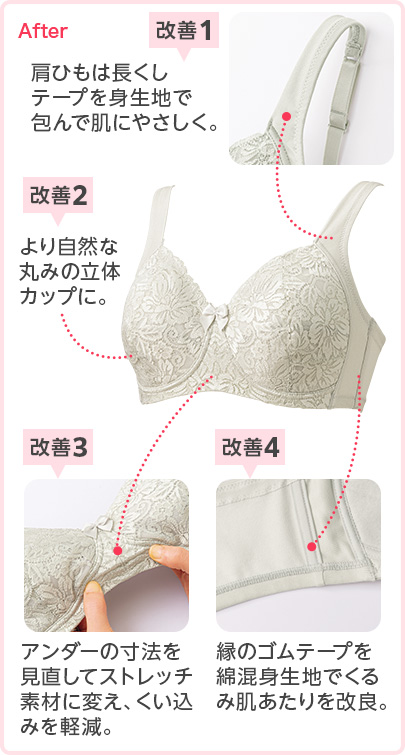 After

改善1

肩ひもは長くしテープを身生地で包んで肌にやさしく。

改善2

より自然な丸みの立体カップに。

改善3

アンダーの寸法を見直してストレッチ素材に変え、くい込みを軽減。

改善4

縁のゴムテープを綿混身生地でくるみ肌あたりを改良。